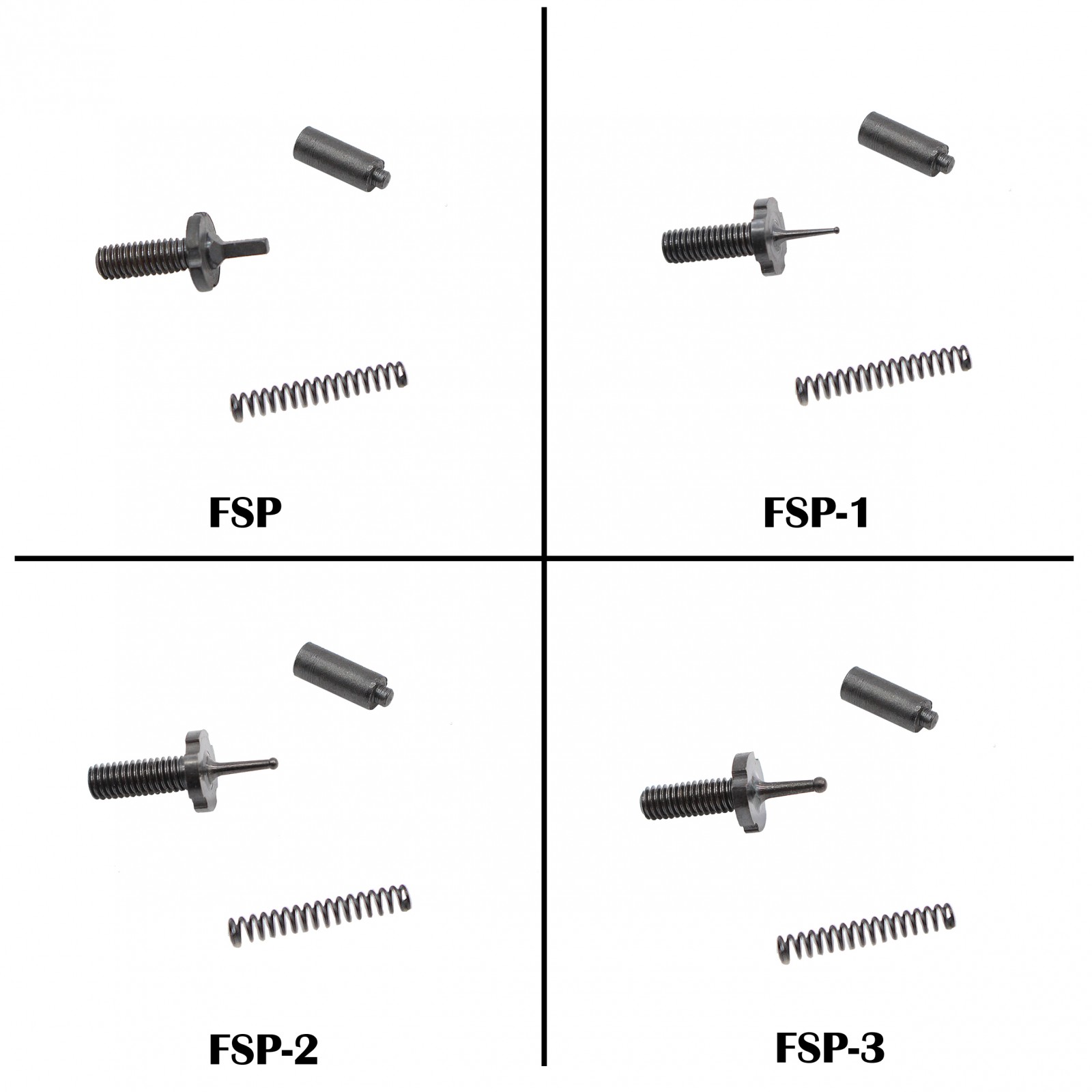 FSP

FSP-1

FSP-2

FSP-3